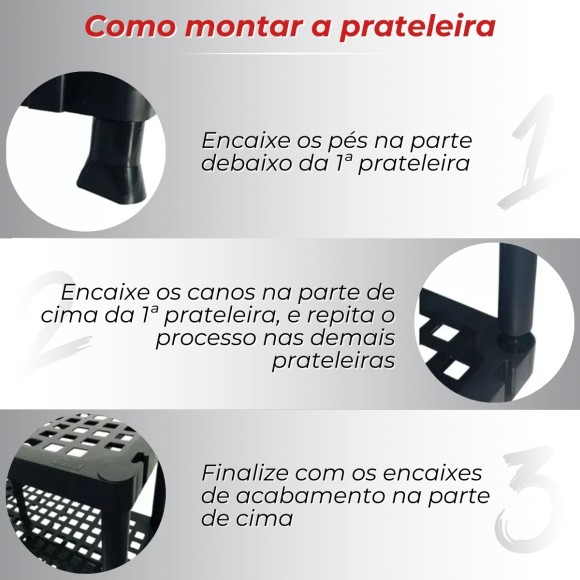 Como montar a prateleira

Encaixe os pés na parte debaixo da 1ª prateleira

1

2

Encaixe os canos na parte de cima da 1ª prateleira, e repita o processo nas demais prateleiras

Finalize com os encaixes de acabamento na parte de cima

3