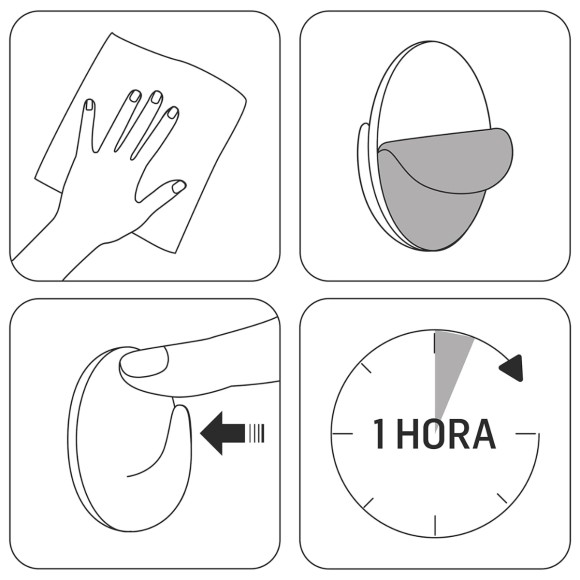 1 HORA